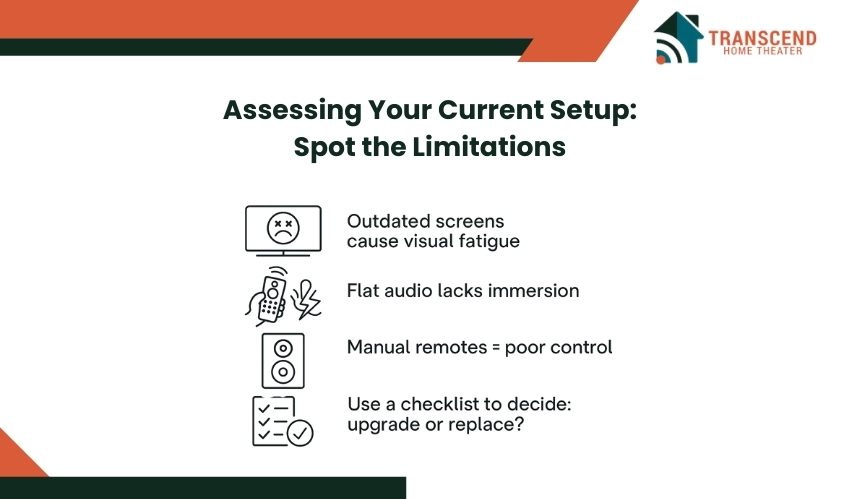 TRANSCEND
HOME THEATER

Assessing Your Current Setup:
Spot the Limitations

Outdated screens cause visual fatigue

Flat audio lacks immersion

Manual remotes = poor control

Use a checklist to decide: upgrade or replace?