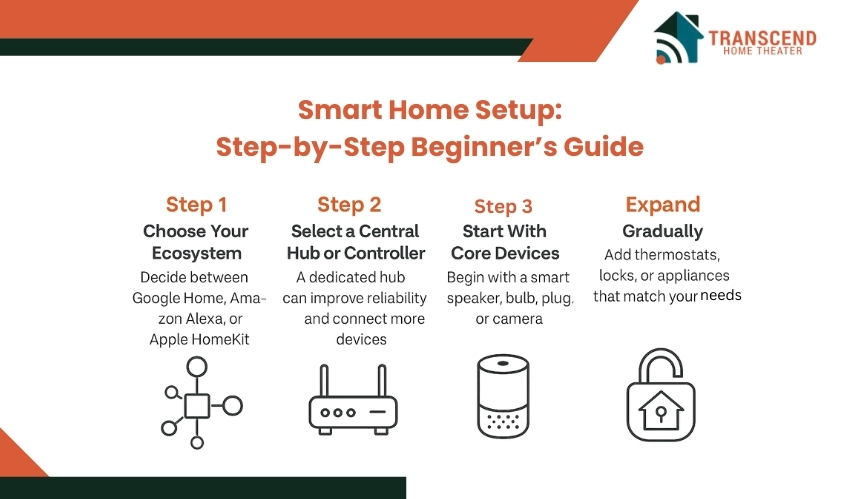 TRANSCEND
HOME THEATER

Smart Home Setup:
Step-by-Step Beginner's Guide

Step 1
Choose Your Ecosystem
Decide between Google Home, Amazon Alexa, or Apple HomeKit

Step 2
Select a Central Hub or Controller
A dedicated hub can improve reliability and connect more devices

Step 3
Start With Core Devices
Begin with a smart speaker, bulb, plug, or camera

Expand
Gradually
Add thermostats, locks, or appliances that match your needs