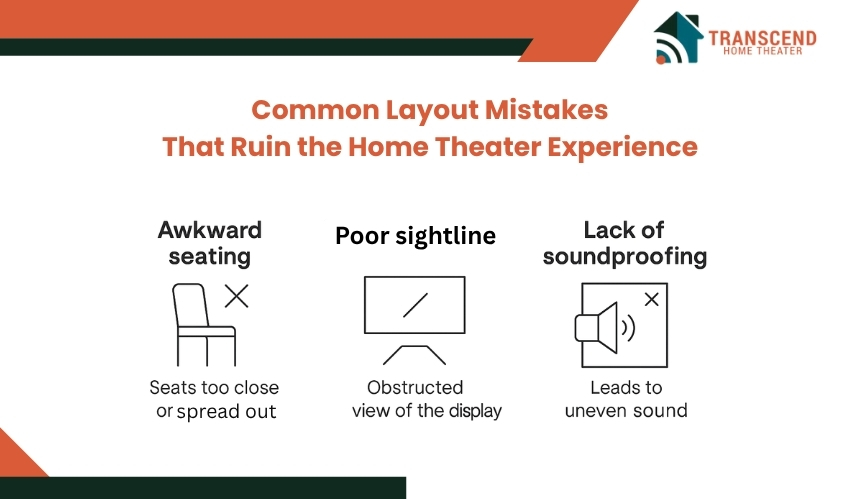 TRANSCEND
HOME THEATER

Common Layout Mistakes
That Ruin the Home Theater Experience

Awkward seating

Seats too close or spread out

Poor sightline

Obstructed view of the display

Lack of soundproofing

Leads to uneven sound