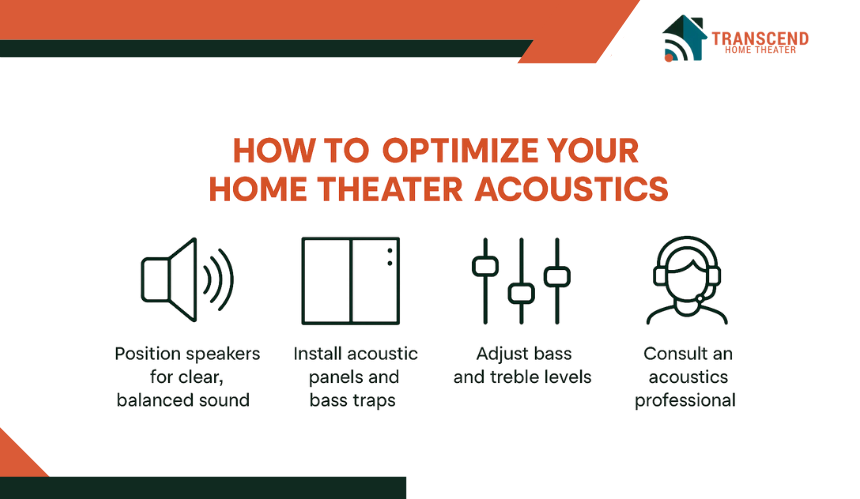 TRANSCEND
HOME THEATER

HOW TO OPTIMIZE YOUR HOME THEATER ACOUSTICS

Position speakers for clear, balanced sound

Install acoustic panels and bass traps

Adjust bass and treble levels

Consult an acoustics professional