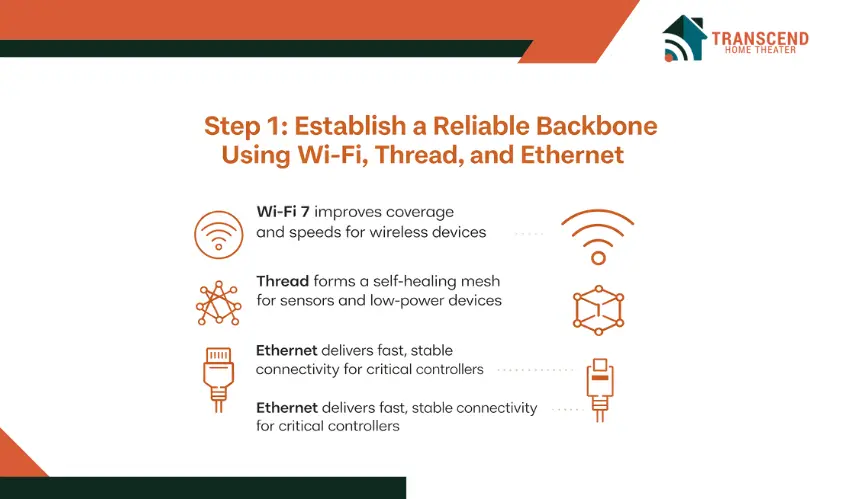 TRANSCEND
HOME THEATER

Step 1: Establish a Reliable Backbone Using Wi-Fi, Thread, and Ethernet

Wi-Fi 7 improves coverage and speeds for wireless devices

Thread forms a self-healing mesh for sensors and low-power devices

Ethernet delivers fast, stable connectivity for critical controllers

Ethernet delivers fast, stable connectivity for critical controllers