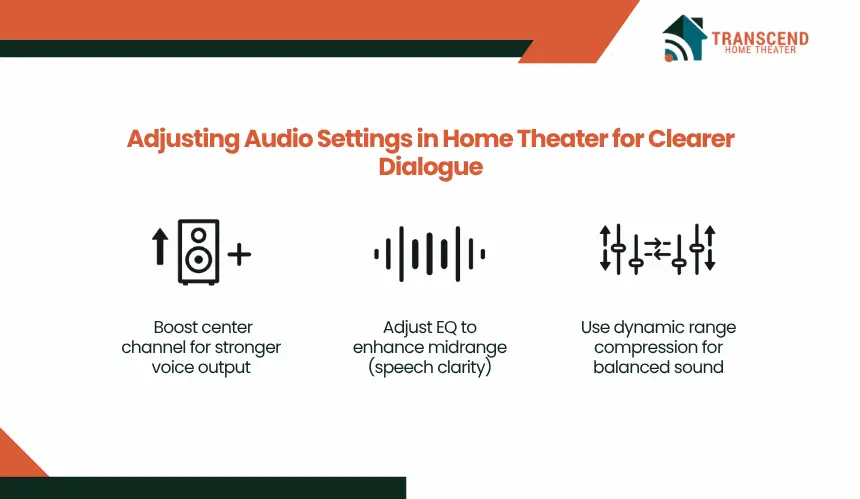 TRANSCEND
HOME THEATER

Adjusting Audio Settings in Home Theater for Clearer Dialogue

Boost center channel for stronger voice output

Adjust EQ to enhance midrange (speech clarity)

Use dynamic range compression for balanced sound